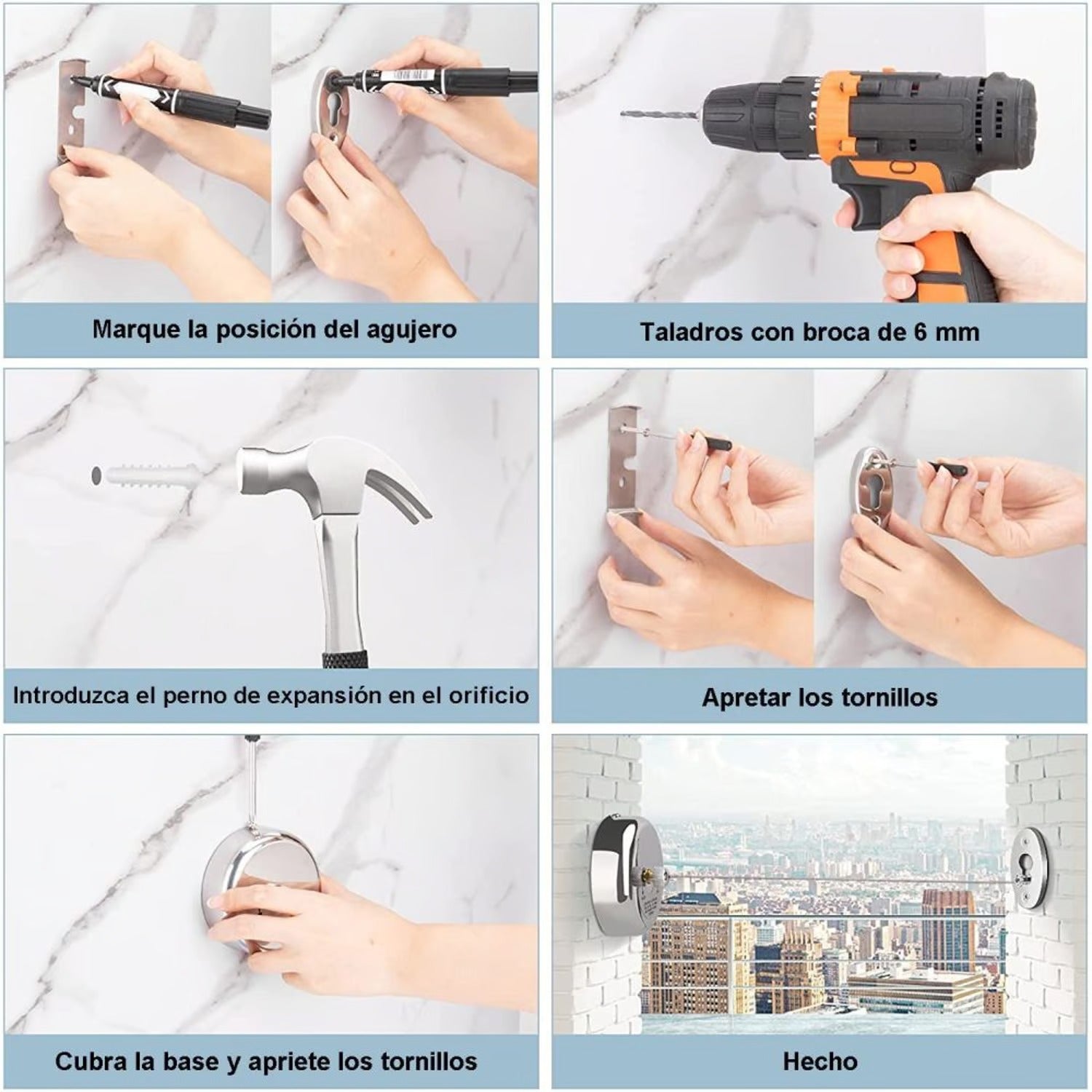 Marque la posición del agujero

Taladros con broca de 6 mm

Introduzca el perno de expansión en el orificio

Apretar los tornillos

Cubra la base y apriete los tornillos

Hecho